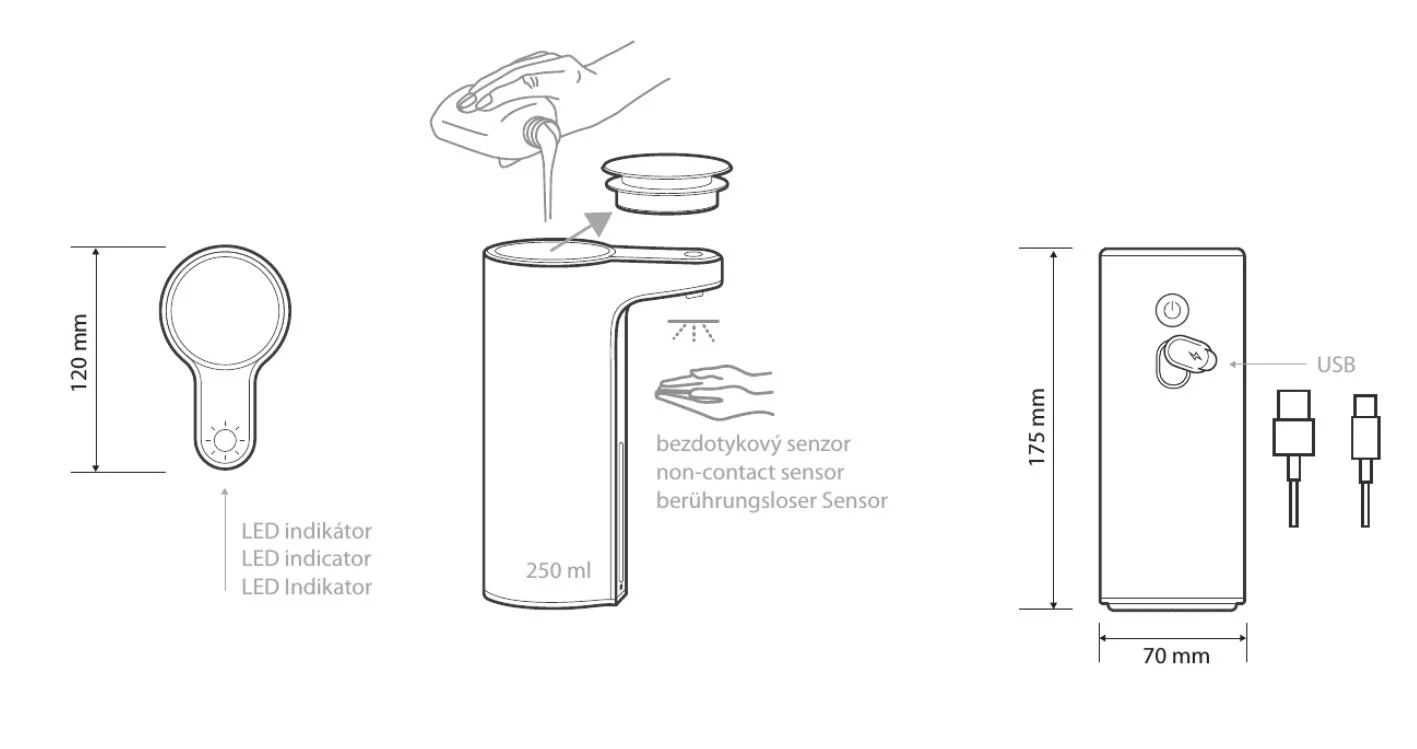 120 mm

LED indikátor
LED indicator
LED Indikator

bezdotykový senzor
non-contact sensor
berührungsloser Sensor

250 ml

175 mm

USB

70 mm